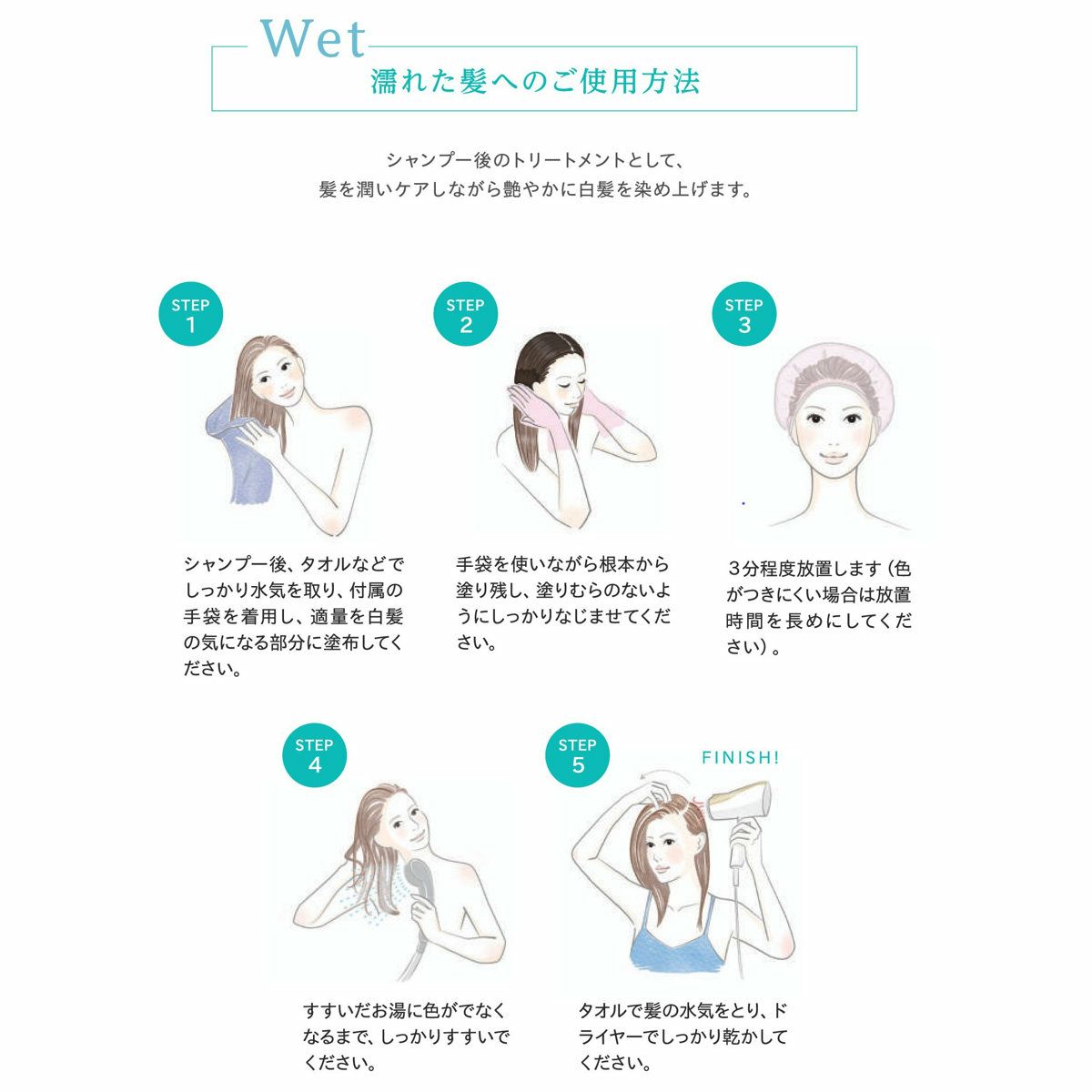 Wet
濡れた髪へのご使用方法

シャンプー後のトリートメントとして、
髪を潤いケアしながら艶やかに白髪を染め上げます。

STEP 1

シャンプー後、タオルなどでしっかり水気を取り、付属の手袋を着用し、適量を白髪の気になる部分に塗布してください。

STEP 2

手袋を使いながら根本から塗り残し、塗りむらのないようにしっかりなじませてください。

STEP 3

３分程度放置します（色がつきにくい場合は放置時間を長めにしてください）。

STEP 4

すすいだお湯に色がでなくなるまで、しっかりすすいでください。

STEP 5

FINISH!

タオルで髪の水気をとり、ドライヤーでしっかり乾かしてください。